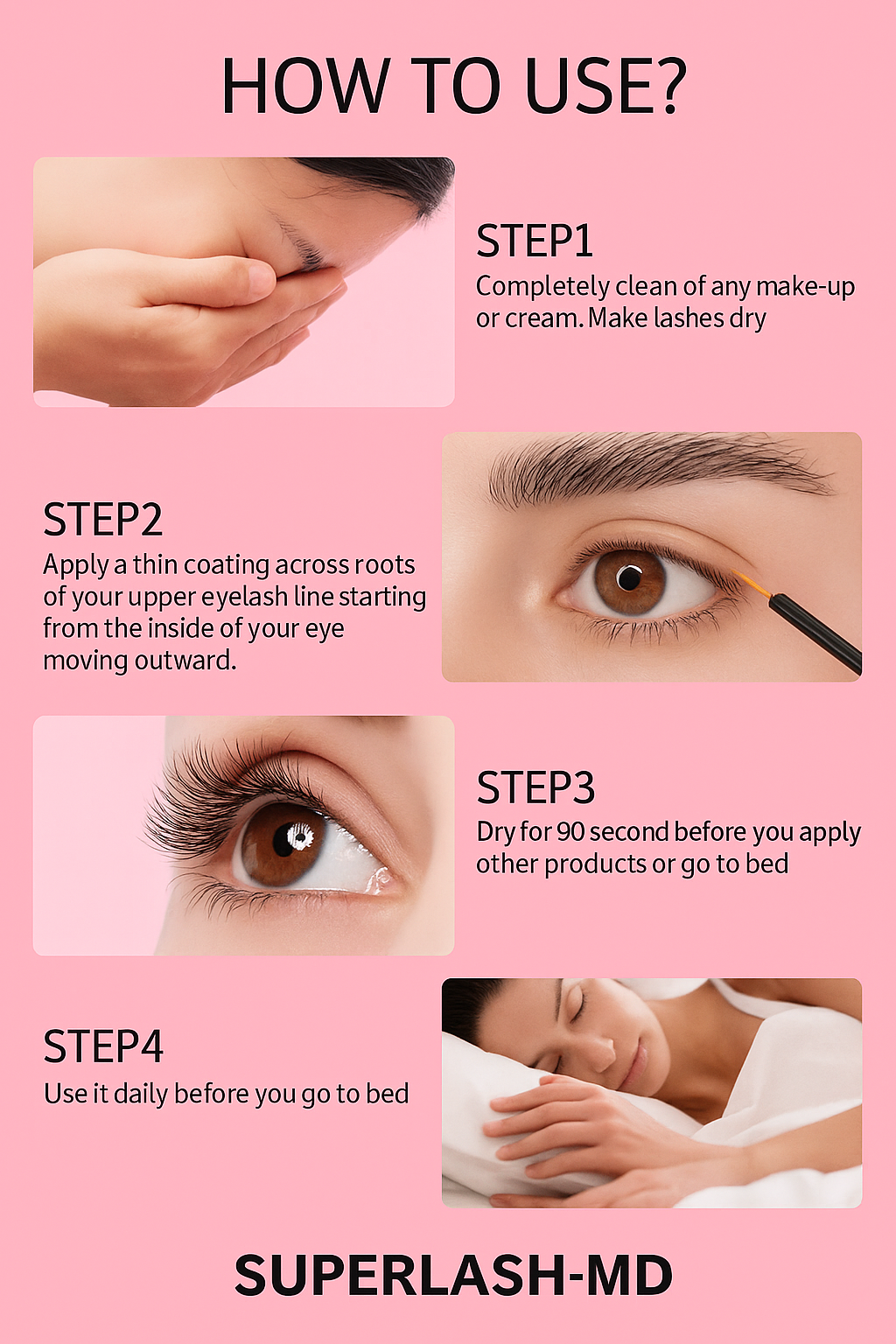 HOW TO USE?

STEP1
Completely clean of any make-up or cream. Make lashes dry

STEP2
Apply a thin coating across roots of your upper eyelash line starting from the inside of your eye moving outward.

STEP3
Dry for 90 second before you apply other products or go to bed

STEP4
Use it daily before you go to bed

SUPERLASH-MD